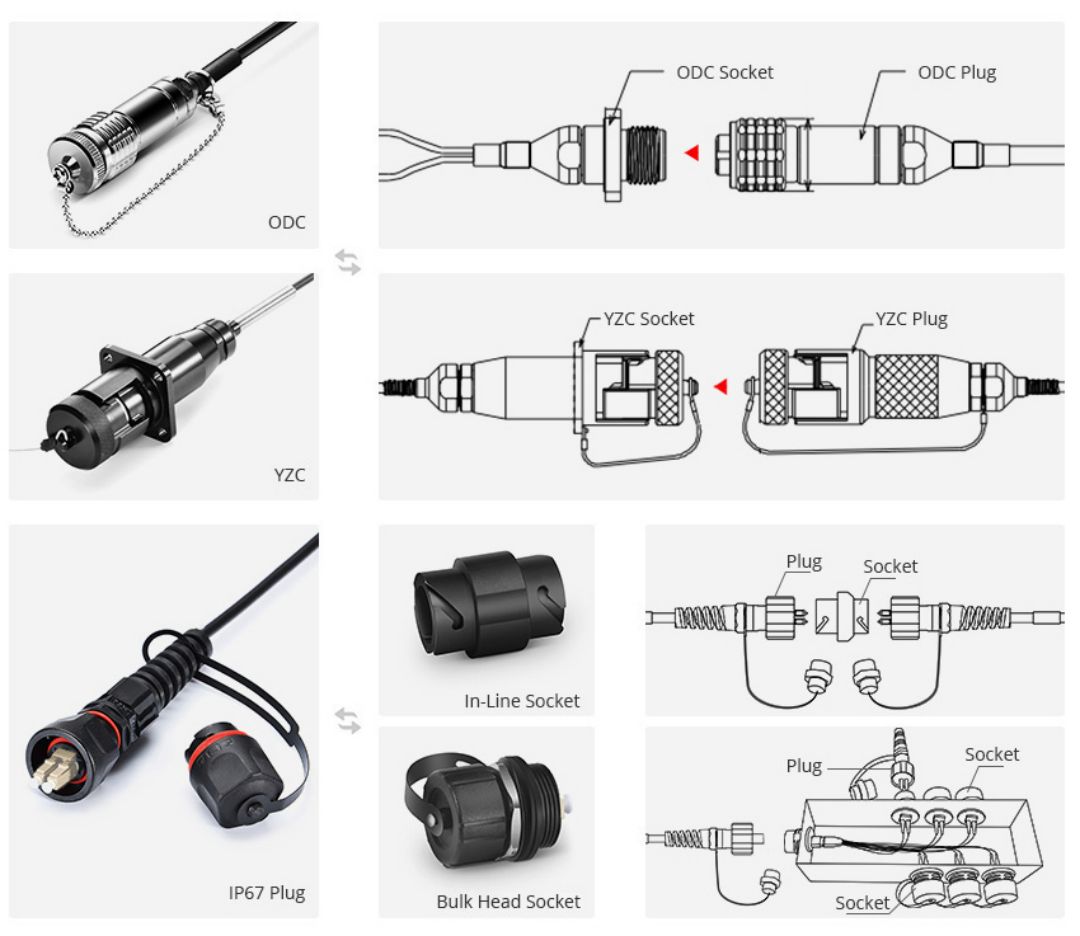 ODC

ODC Socket

ODC Plug

YZC

YZC Socket

YZC Plug

IP67 Plug

In-Line Socket

Plug

Socket

Bulk Head Socket

Plug

Socket

Socket